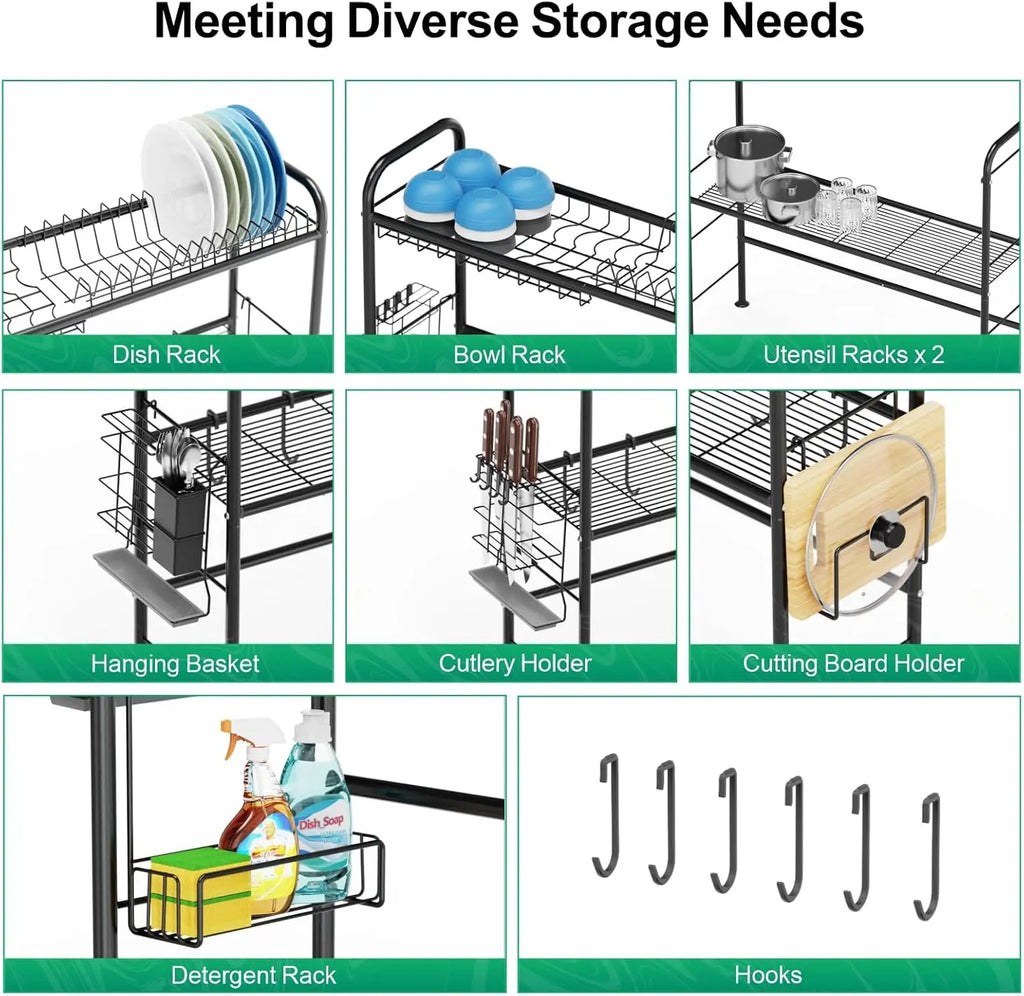 Meeting Diverse Storage Needs

Dish Rack

Bowl Rack

Utensil Racks x 2

Hanging Basket

Cutlery Holder

Cutting Board Holder

Dish Soap

Detergent Rack

Hooks